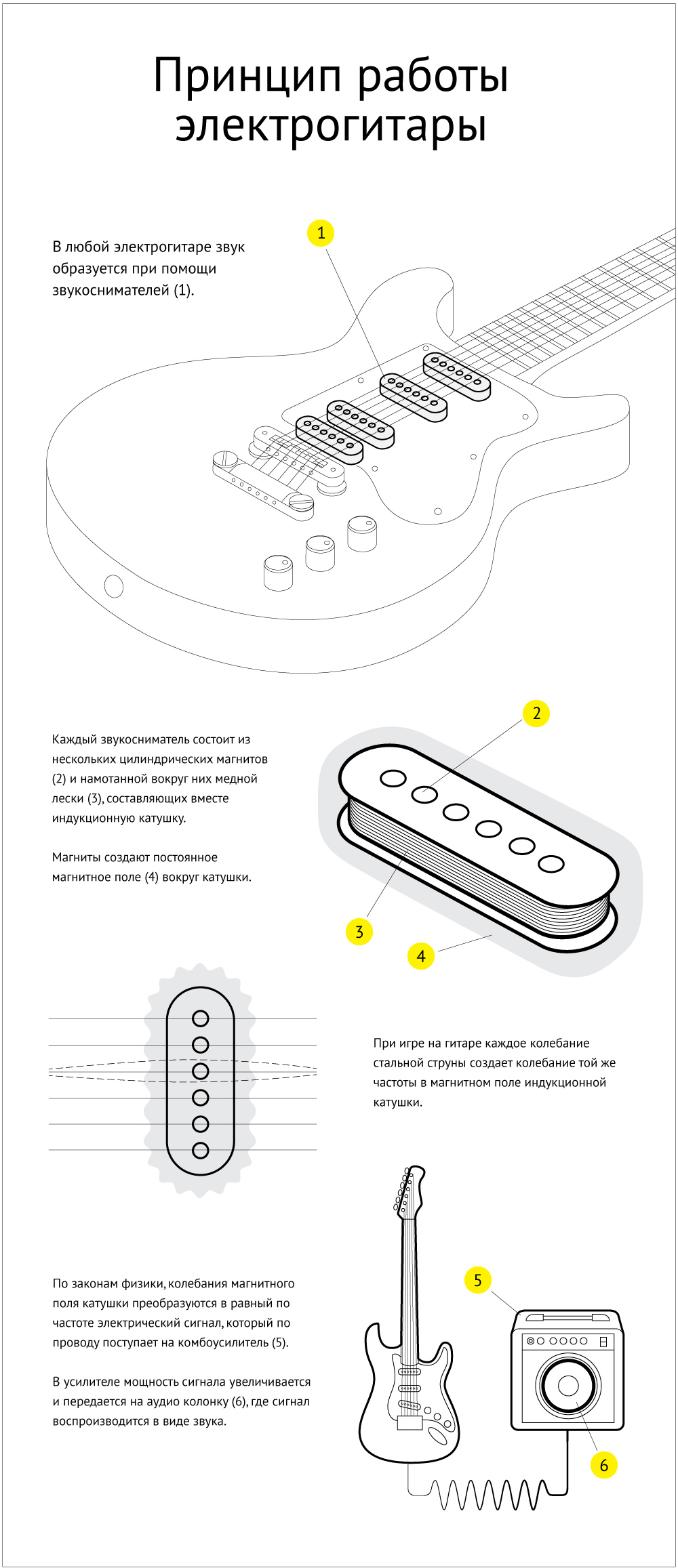 Принцип работы электрогитары

В любой электрогитаре звук образуется при помощи звукоснимателей (1).

1

Каждый звукосниматель состоит из нескольких цилиндрических магнитов (2) и намотанной вокруг них медной лески (3), составляющих вместе индукционную катушку.

Магниты создают постоянное магнитное поле (4) вокруг катушки.

2

3

4

При игре на гитаре каждое колебание стальной струны создает колебание той же частоты в магнитном поле индукционной катушки.

По законам физики, колебания магнитного поля катушки преобразуются в равный по частоте электрический сигнал, который по проводу поступает на комбоусилитель (5).

В усилителе мощность сигнала увеличивается и передается на аудио колонку (6), где сигнал воспроизводится в виде звука.

5

6