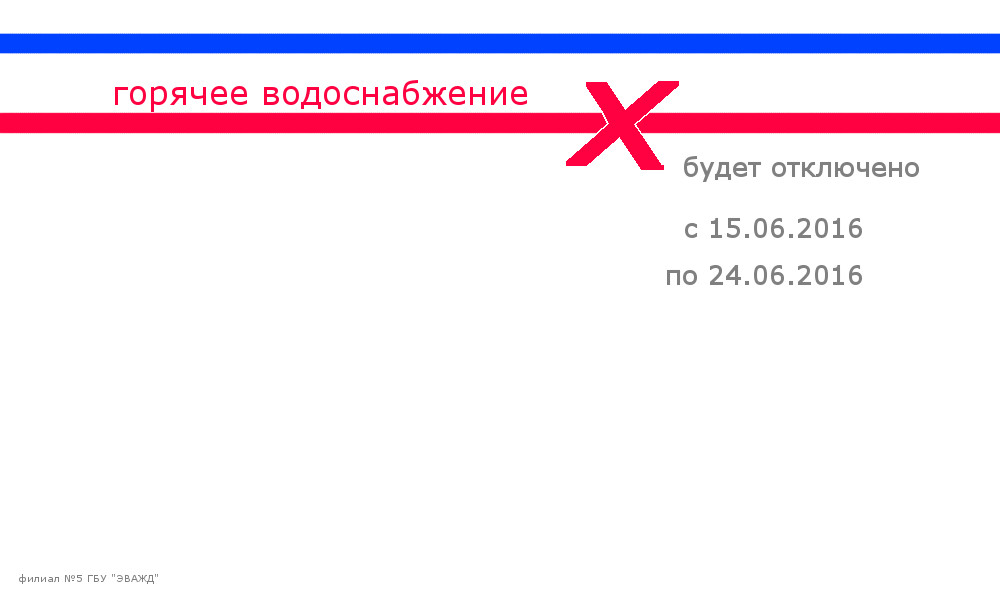 горячее водоснабжение

будет отключено

с 15.06.2016

по 24.06.2016

филиал №5 ГБУ "ЭВАЖД"