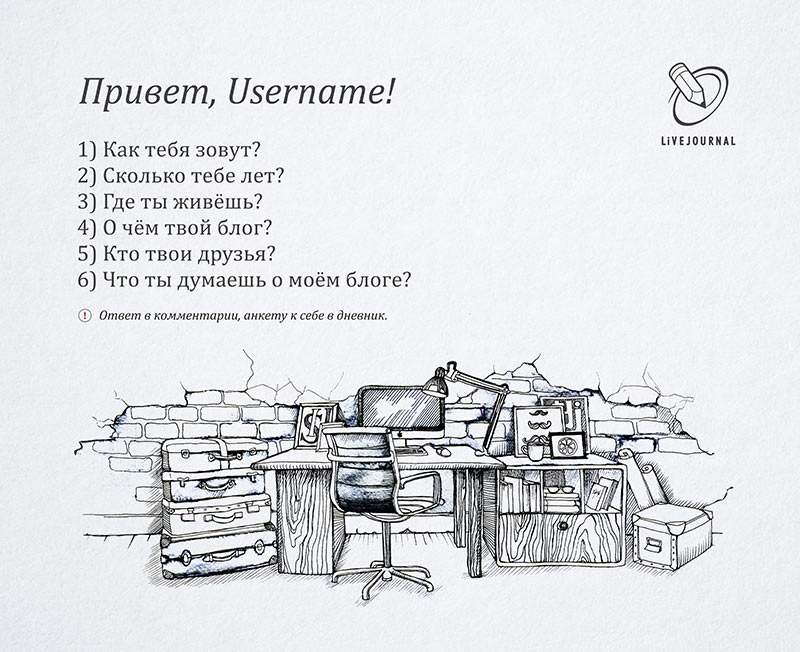 Привет, Username!

LiVEJOURNAL

1) Как тебя зовут?
2) Сколько тебе лет?
3) Где ты живёшь?
4) О чём твой блог?
5) Кто твои друзья?
6) Что ты думаешь о моём блоге?

! Ответ в комментарии, анкету к себе в дневник.