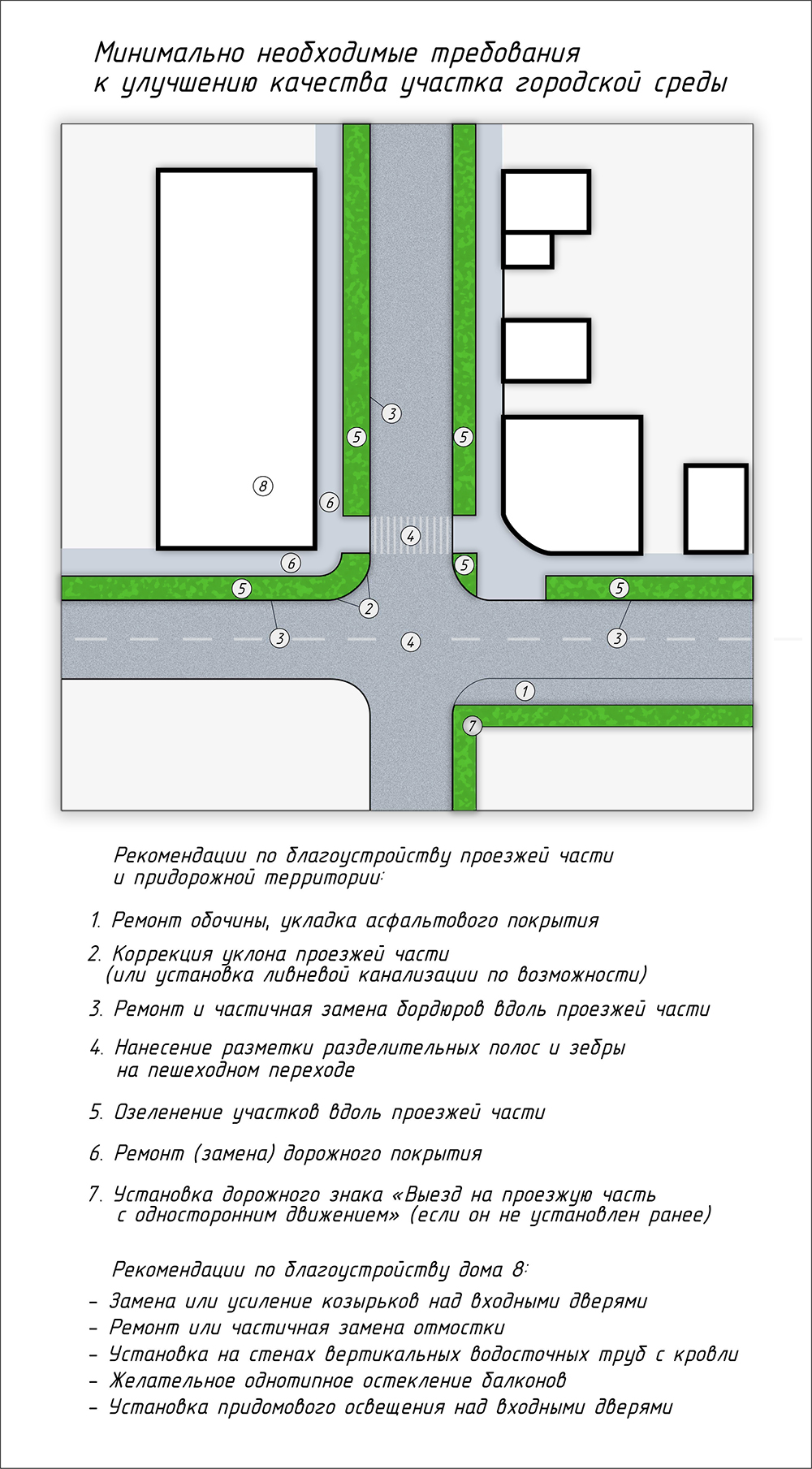 Минимально необходимые требования к улучшению качества участка городской среды

3
5
5
8
6
4
6
5
5
5
2
3
4
3
1
7

Рекомендации по благоустройству проезжей части и придорожной территории:

1. Ремонт обочины, укладка асфальтового покрытия

2. Коррекция уклона проезжей части (или установка ливневой канализации по возможности)

3. Ремонт и частичная замена бордюров вдоль проезжей части

4. Нанесение разметки разделительных полос и зебры на пешеходном переходе

5. Озеленение участков вдоль проезжей части

6. Ремонт (замена) дорожного покрытия

7. Установка дорожного знака «Выезд на проезжую часть с односторонним движением» (если он не установлен ранее)

Рекомендации по благоустройству дома 8:

- Замена или усиление козырьков над входными дверями
- Ремонт или частичная замена отмостки
- Установка на стенах вертикальных водосточных труб с кровли
- Желательное однотипное остекление балконов
- Установка придомового освещения над входными дверями