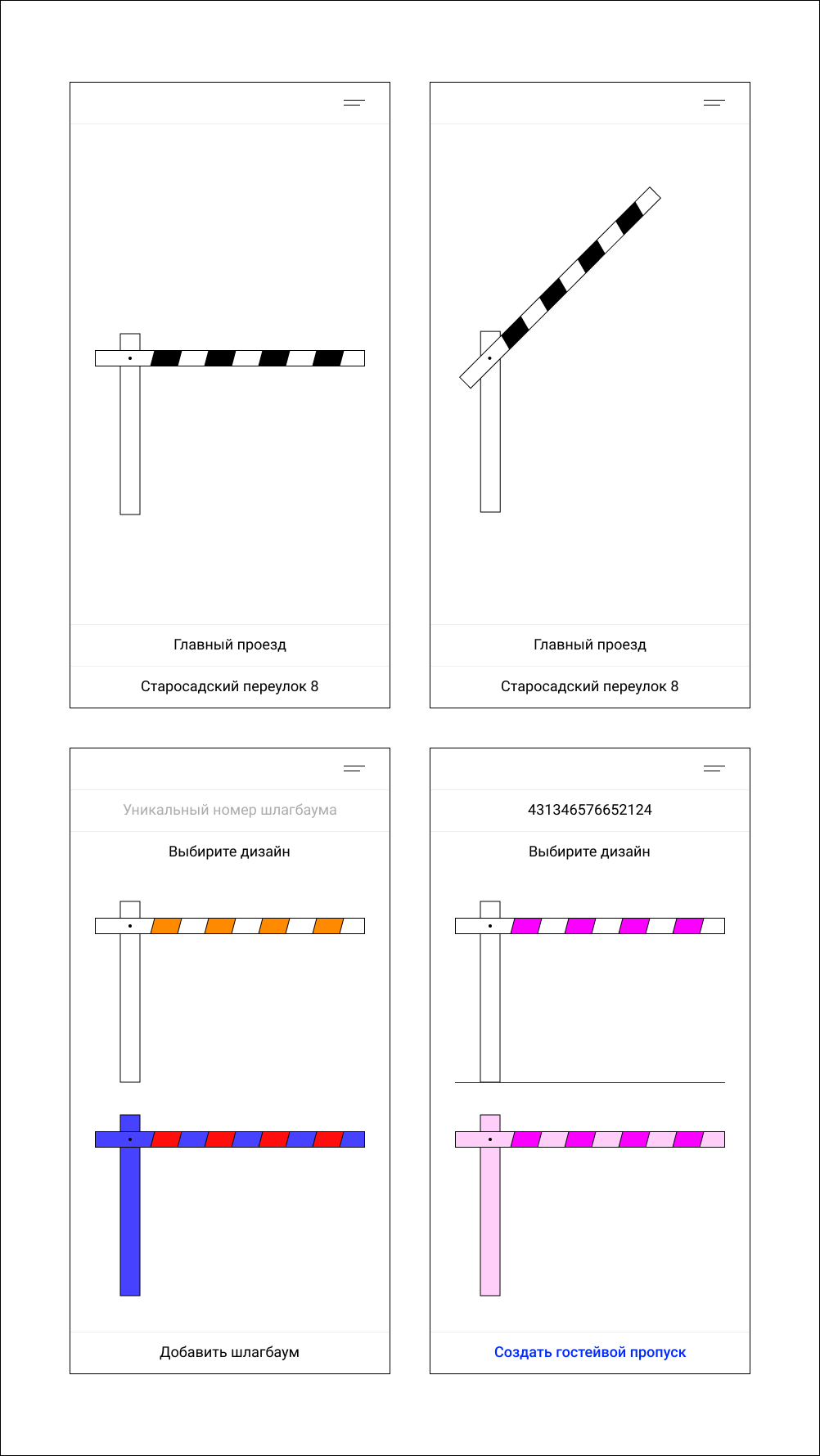 Главный проезд

Старосадский переулок 8

Главный проезд

Старосадский переулок 8

Уникальный номер шлагбаума

Выбирите дизайн

Добавить шлагбаум

431346576652124

Выбирите дизайн

Создать гостейвой пропуск