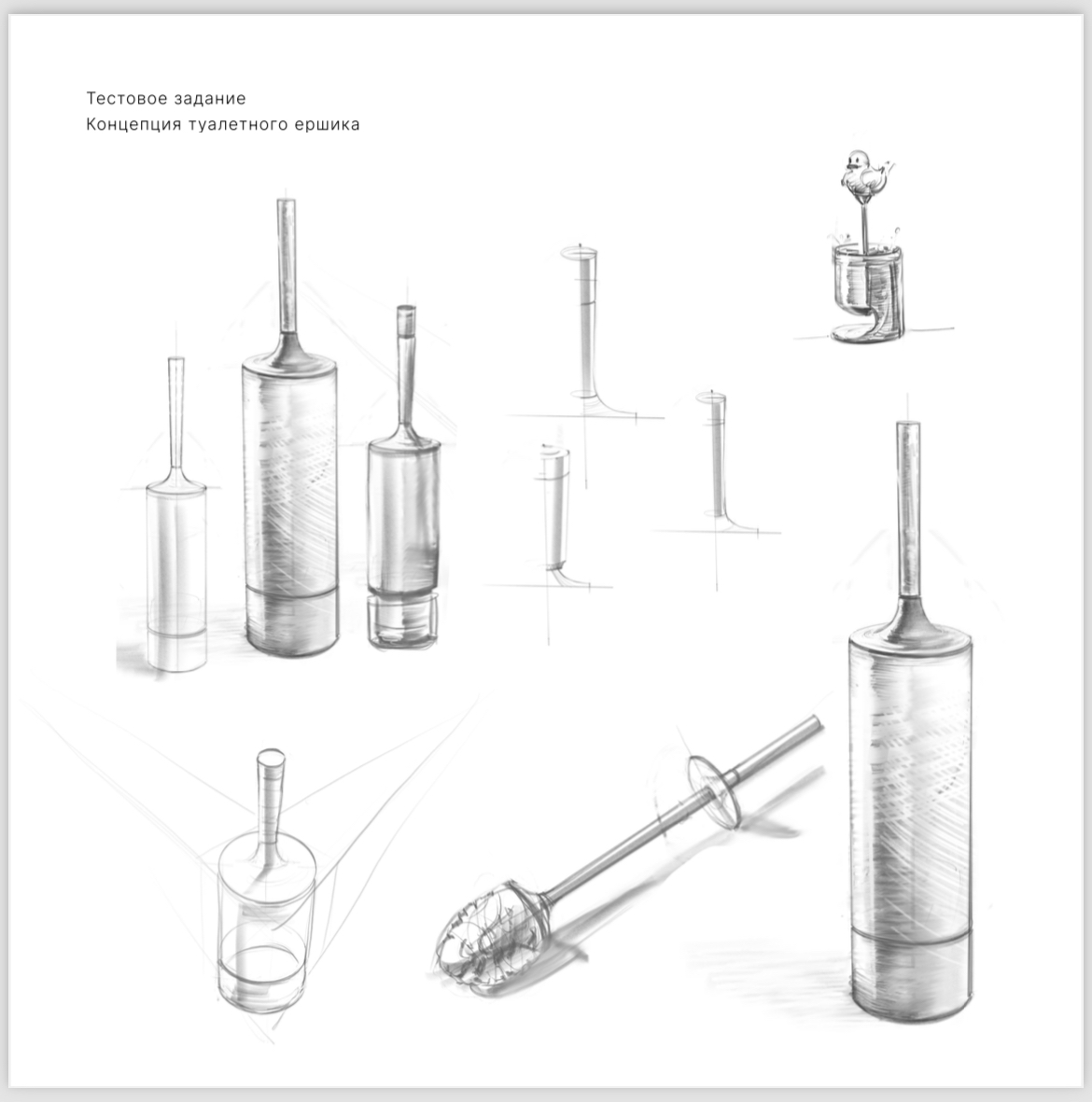 Тестовое задание
Концепция туалетного ершика